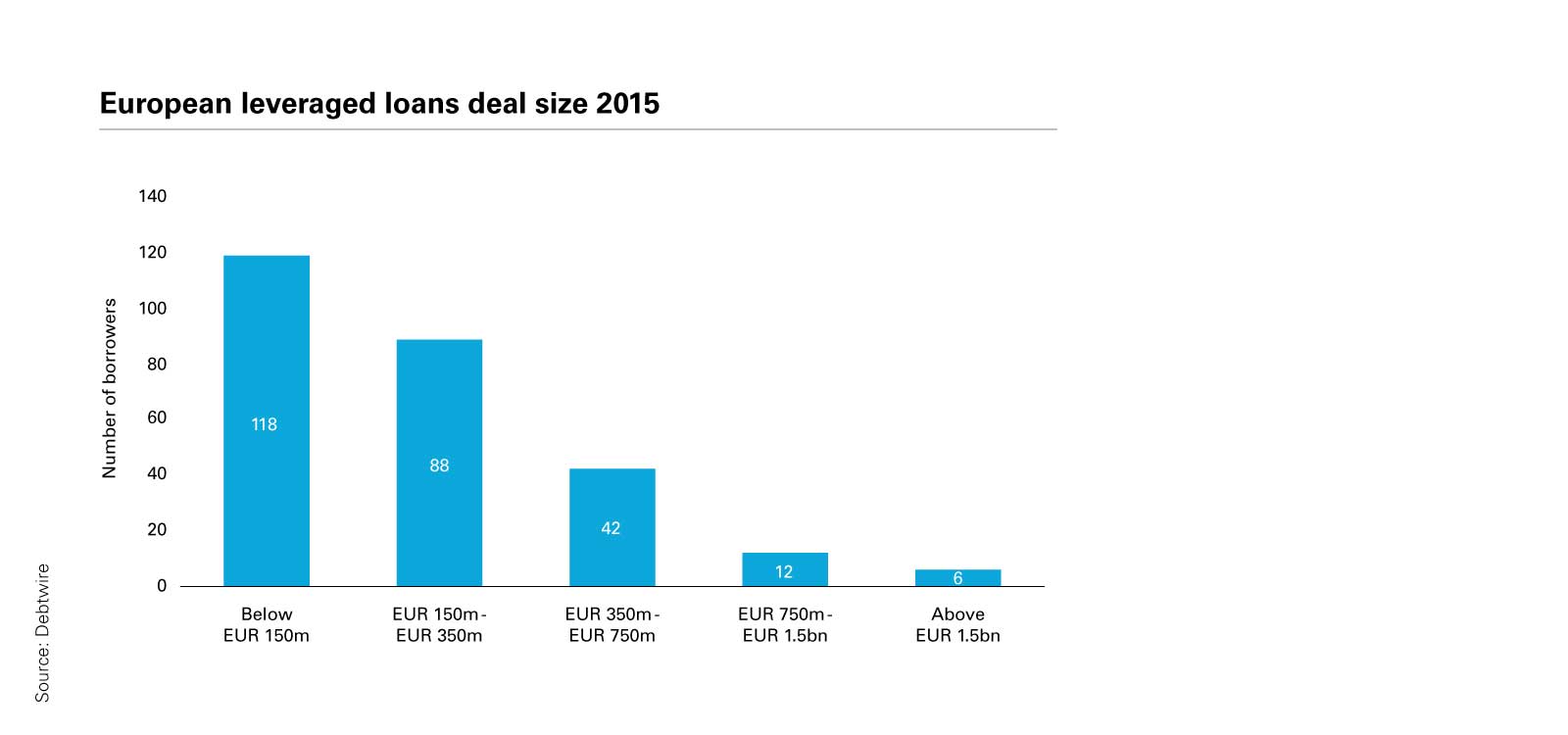 European leveraged loans deal size 2015

Number of borrowers

140
120
100
80
60
40
20
0

118
88
42
12
6

Below EUR 150m
EUR 150m - EUR 350m
EUR 350m - EUR 750m
EUR 750m - EUR 1.5bn
Above EUR 1.5bn

Source: Debtwire