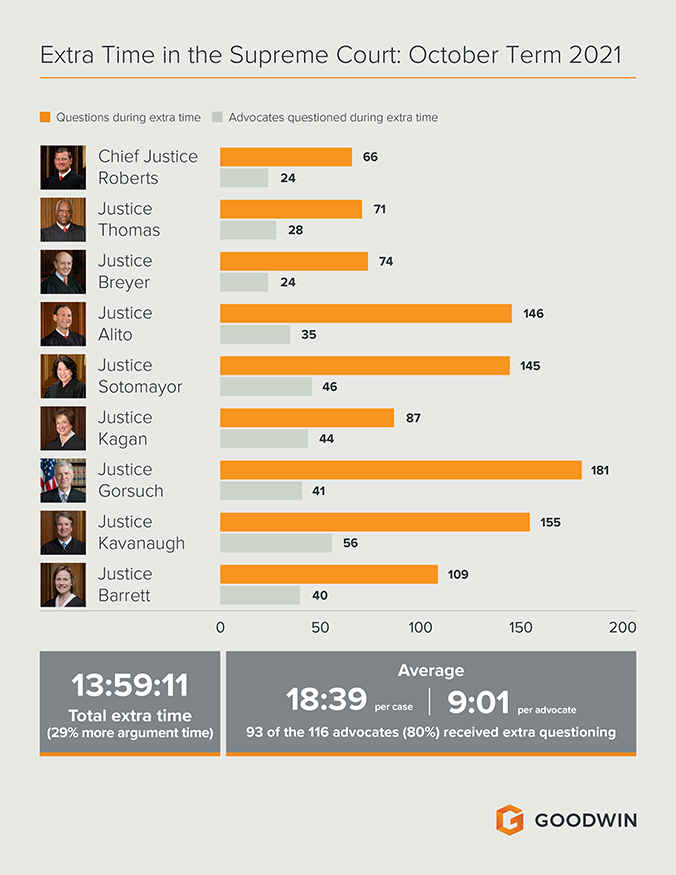 Extra Time in the Supreme Court: October Term 2021

Questions during extra time
Advocates questioned during extra time

Chief Justice Roberts 66 24
Justice Thomas 71 28
Justice Breyer 74 24
Justice Alito 146 35
Justice Sotomayor 145 46
Justice Kagan 87 44
Justice Gorsuch 181 41
Justice Kavanaugh 155 56
Justice Barrett 109 40

0 50 100 150 200

13:59:11
Total extra time
(29% more argument time)

Average
18:39 per case
9:01 per advocate
93 of the 116 advocates (80%) received extra questioning

GOODWIN