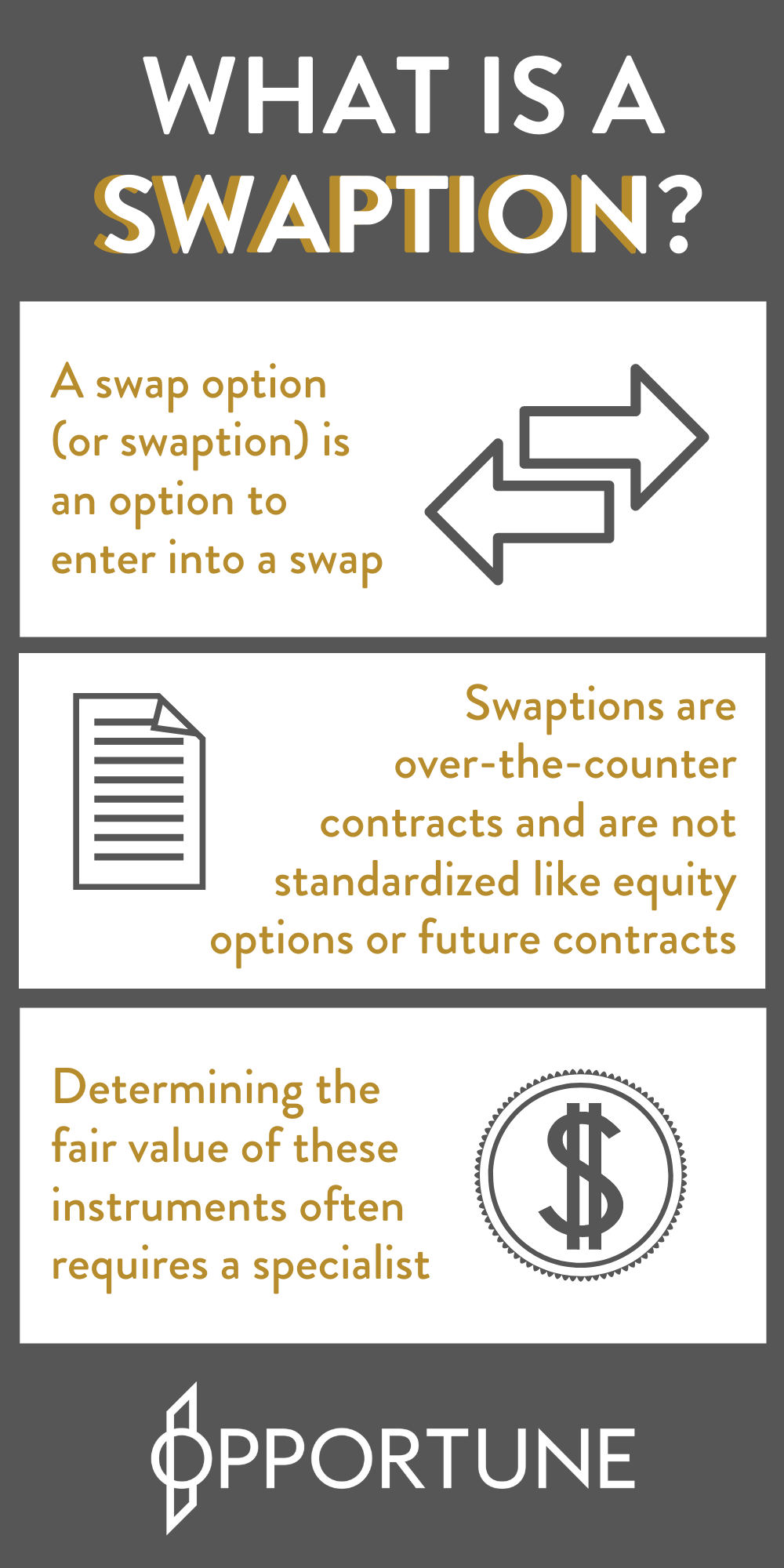 WHAT IS A SWAPTION?

A swap option (or swaption) is an option to enter into a swap

Swaptions are over-the-counter contracts and are not standardized like equity options or future contracts

Determining the fair value of these instruments often requires a specialist

$

OPPORTUNE