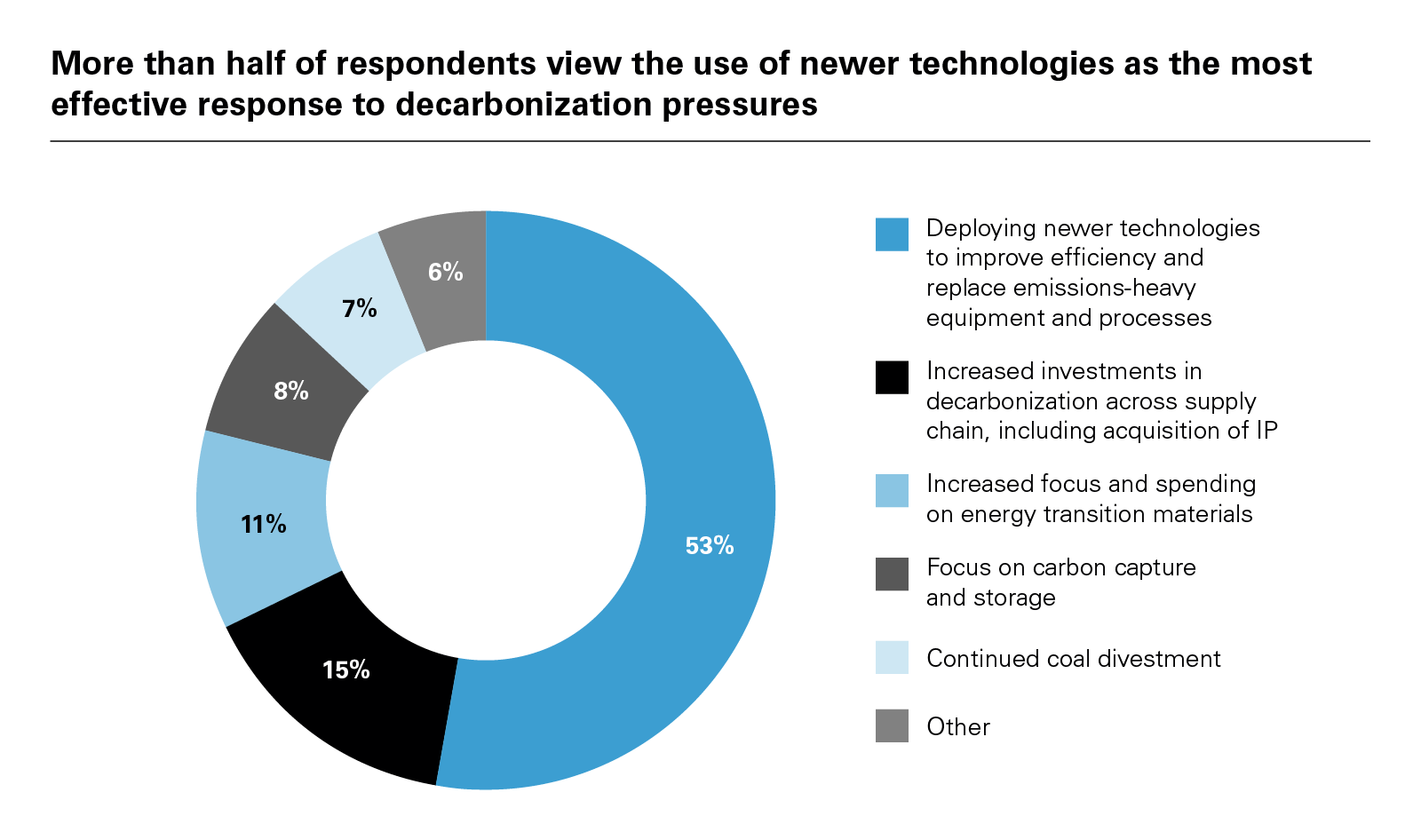 More than half of respondents view the use of newer technologies as the most effective response to decarbonization pressures

6%

7%

8%

11%

15%

53%

Deploying newer technologies to improve efficiency and replace emissions-heavy equipment and processes

Increased investments in decarbonization across supply chain, including acquisition of IP

Increased focus and spending on energy transition materials

Focus on carbon capture and storage

Continued coal divestment

Other