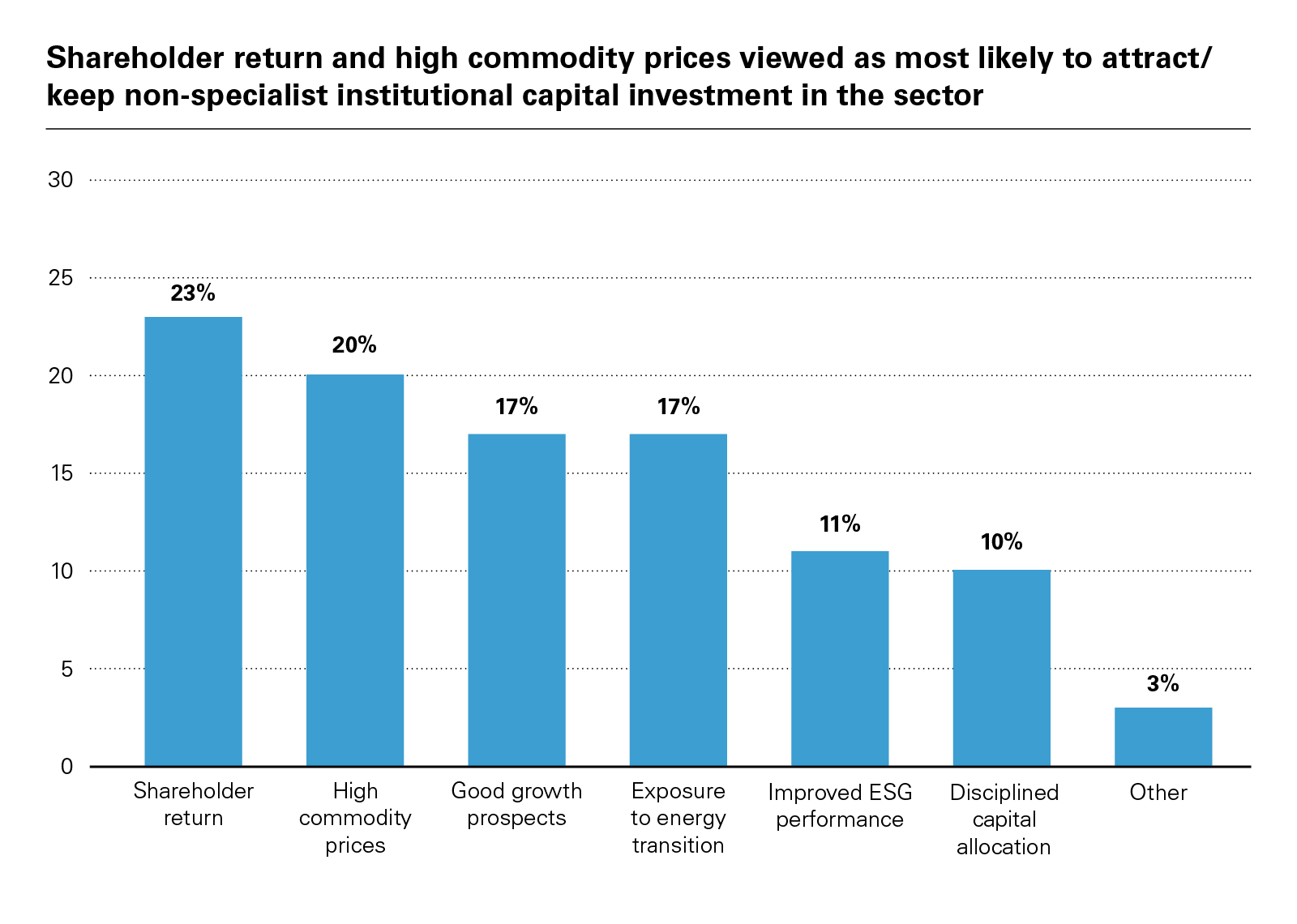 Shareholder return and high commodity prices viewed as most likely to attract/ keep non-specialist institutional capital investment in the sector

30
25
20
15
10
5
0

23%
20%
17%
17%
11%
10%
3%

Shareholder return
High commodity prices
Good growth prospects
Exposure to energy transition
Improved ESG performance
Disciplined capital allocation
Other