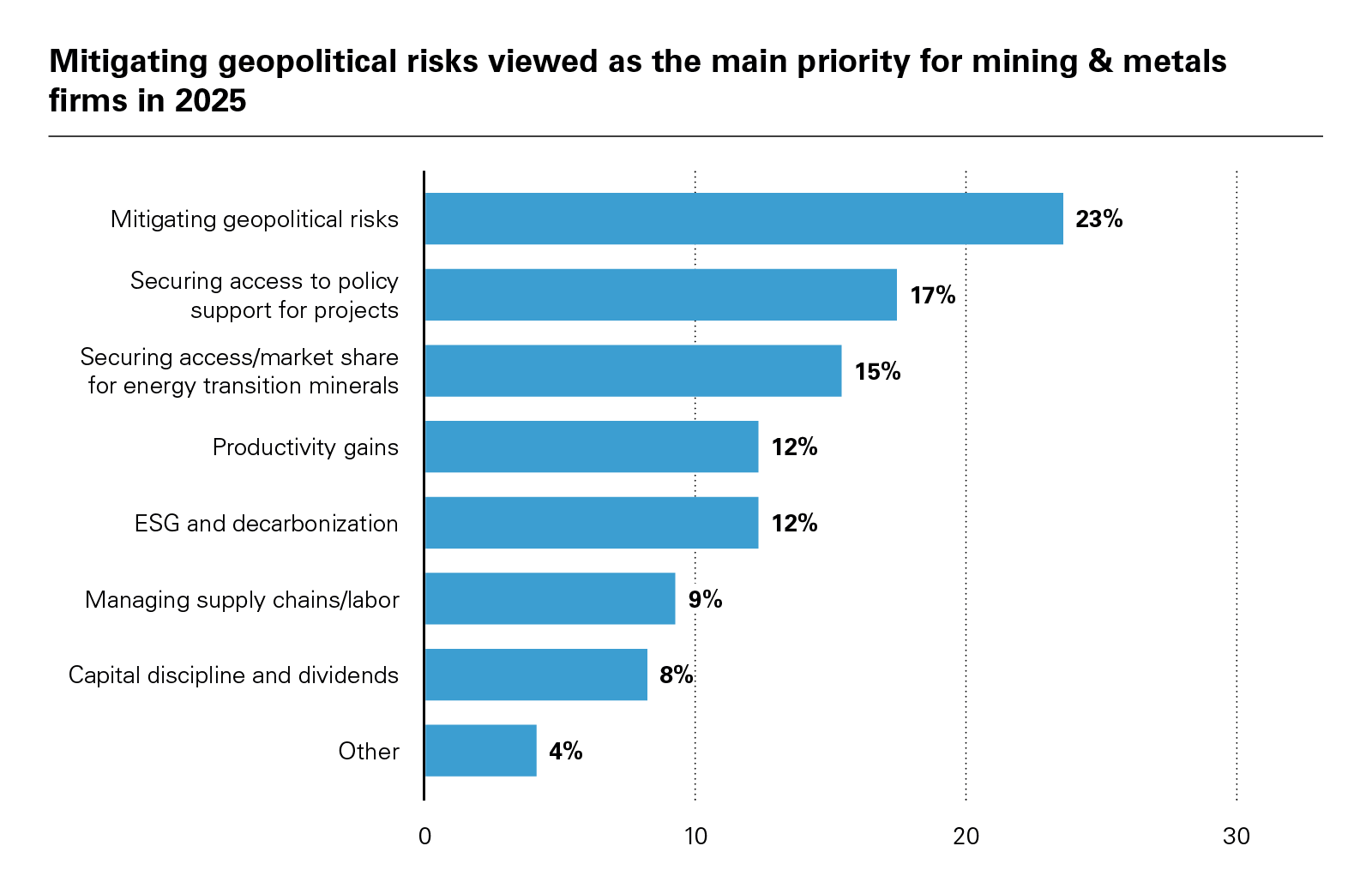 Mitigating geopolitical risks viewed as the main priority for mining & metals firms in 2025

Mitigating geopolitical risks 23%
Securing access to policy support for projects 17%
Securing access/market share for energy transition minerals 15%
Productivity gains 12%
ESG and decarbonization 12%
Managing supply chains/labor 9%
Capital discipline and dividends 8%
Other 4%

0 10 20 30