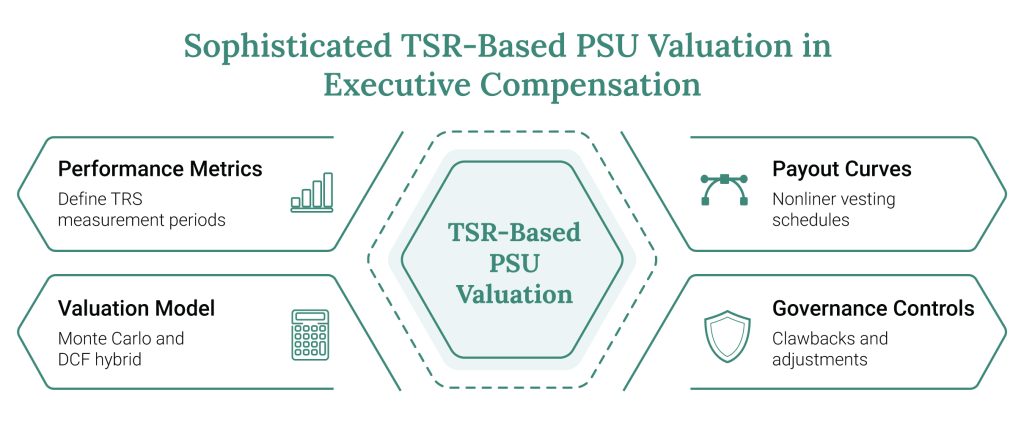 Sophisticated TSR-Based PSU Valuation in Executive Compensation

Performance Metrics
Define TRS measurement periods

Valuation Model
Monte Carlo and DCF hybrid

TSR-Based PSU Valuation

Payout Curves
Nonliner vesting schedules

Governance Controls
Clawbacks and adjustments