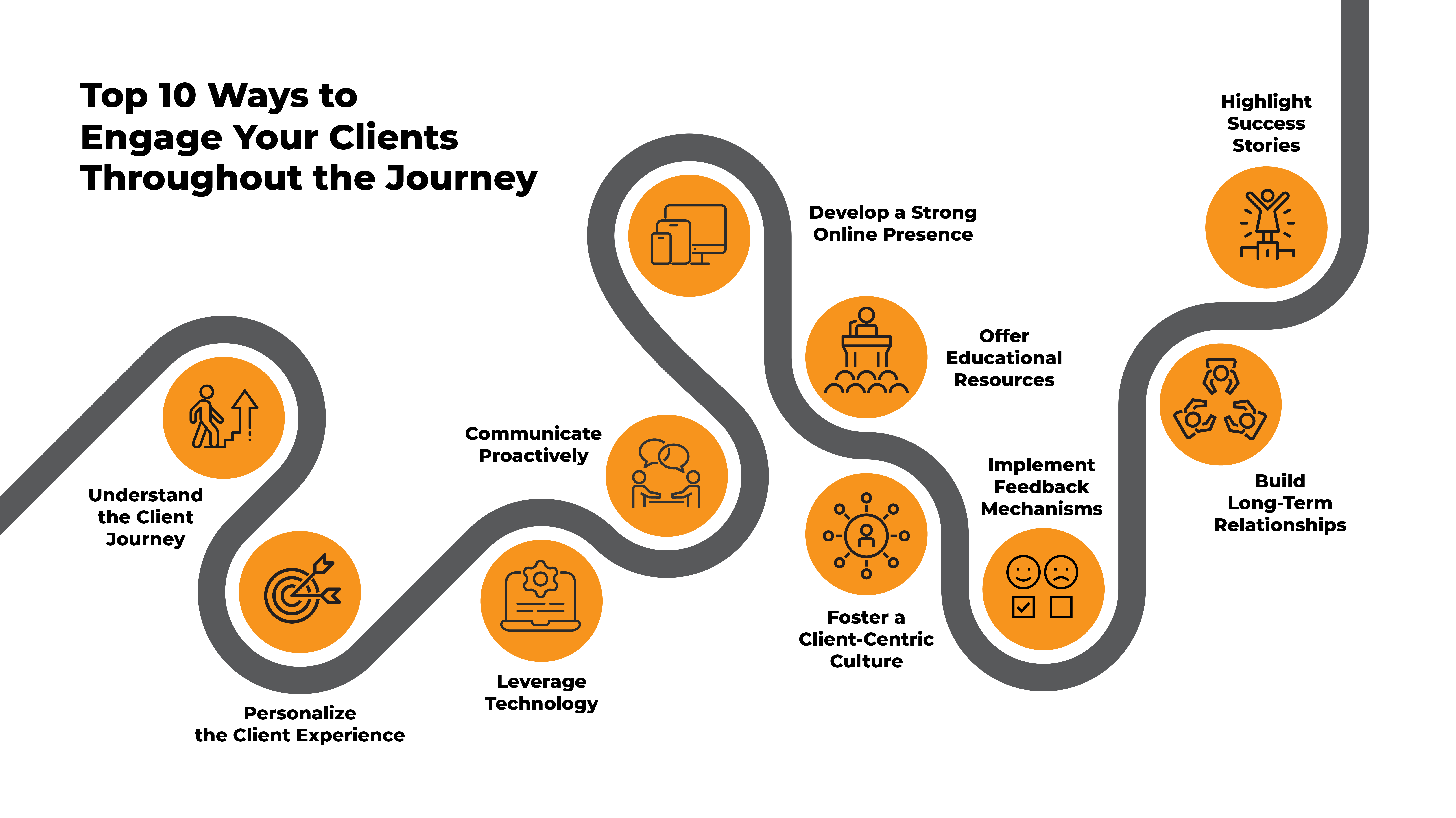 Top 10 Ways to Engage Your Clients Throughout the Journey

Understand the Client Journey

Personalize the Client Experience

Leverage Technology

Communicate Proactively

Develop a Strong Online Presence

Offer Educational Resources

Foster a Client-Centric Culture

Implement Feedback Mechanisms

Build Long-Term Relationships

Highlight Success Stories