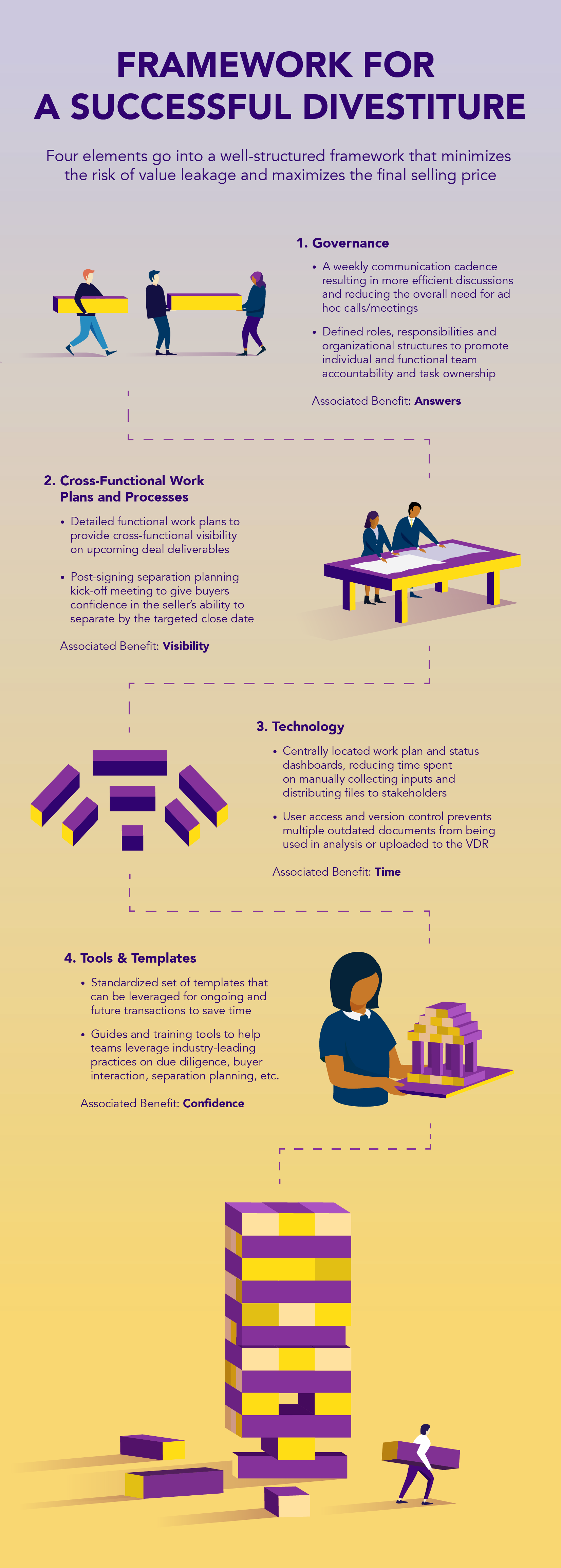 FRAMEWORK FOR A SUCCESSFUL DIVESTITURE

Four elements go into a well-structured framework that minimizes the risk of value leakage and maximizes the final selling price

1. Governance

• A weekly communication cadence resulting in more efficient discussions and reducing the overall need for ad hoc calls/meetings

• Defined roles, responsibilities and organizational structures to promote individual and functional team accountability and task ownership

Associated Benefit: Answers

2. Cross-Functional Work Plans and Processes

• Detailed functional work plans to provide cross-functional visibility on upcoming deal deliverables

• Post-signing separation planning kick-off meeting to give buyers confidence in the seller's ability to separate by the targeted close date

Associated Benefit: Visibility

3. Technology

• Centrally located work plan and status dashboards, reducing time spent on manually collecting inputs and distributing files to stakeholders

• User access and version control prevents multiple outdated documents from being used in analysis or uploaded to the VDR

Associated Benefit: Time

4. Tools & Templates

• Standardized set of templates that can be leveraged for ongoing and future transactions to save time

• Guides and training tools to help teams leverage industry-leading practices on due diligence, buyer interaction, separation planning, etc.

Associated Benefit: Confidence